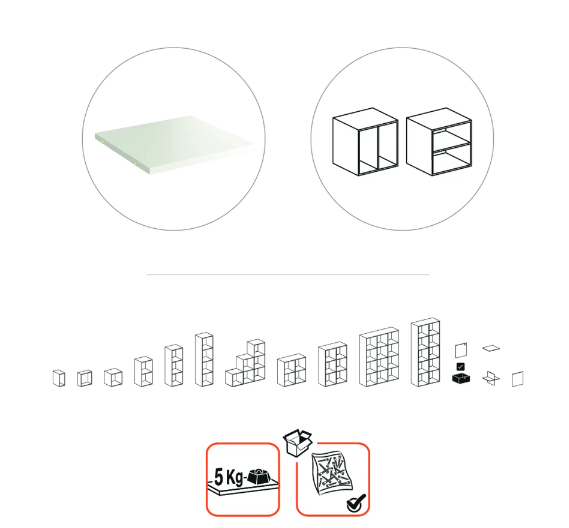 5 Kg