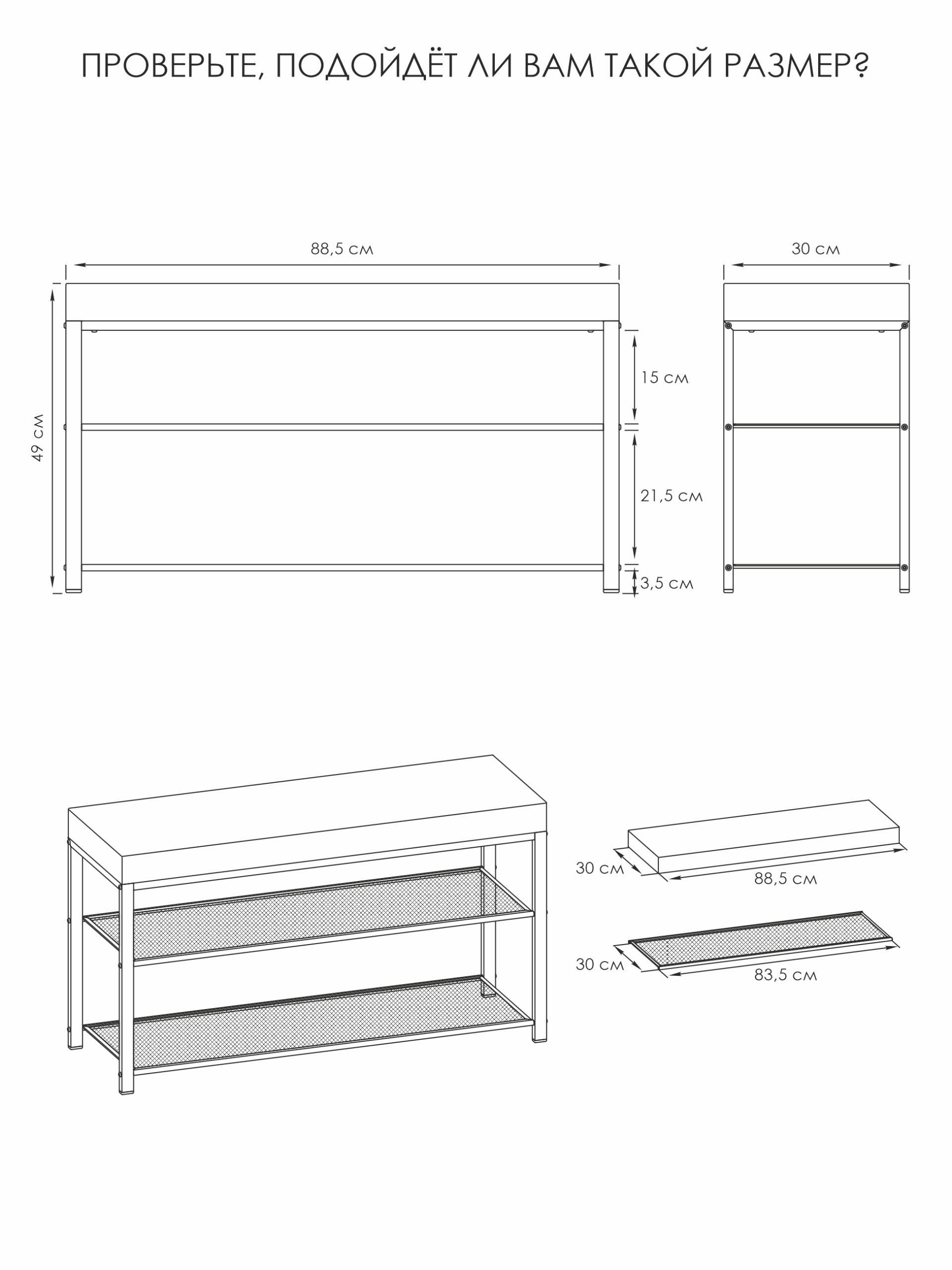 ПРОВЕРЬТЕ, ПОДОЙДЁТ ЛИ ВАМ ТАКОЙ РАЗМЕР?

88,5 см

30 см

49 см

15 см

21,5 см

3,5 см

30 см

88,5 см

30 см

83,5 см