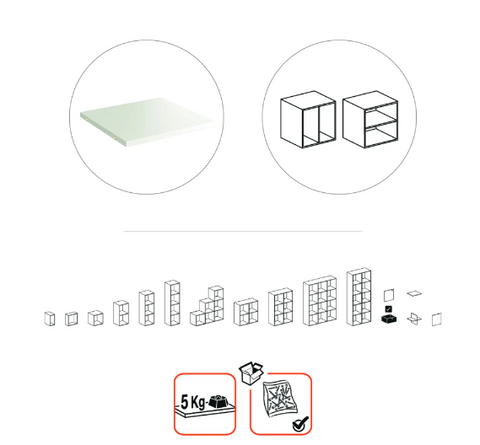 5 Kg