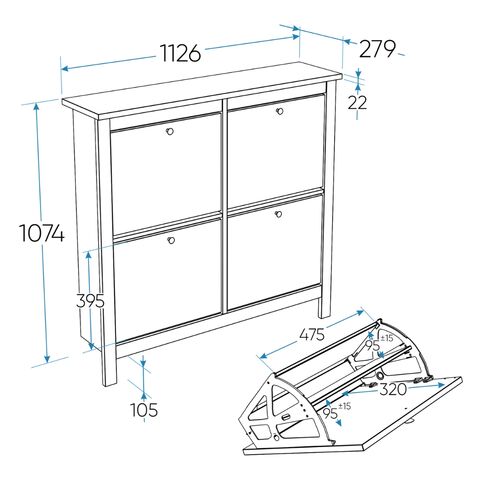 1126
279
22
1074
395
105
475
95 ±15
320
95 ±15